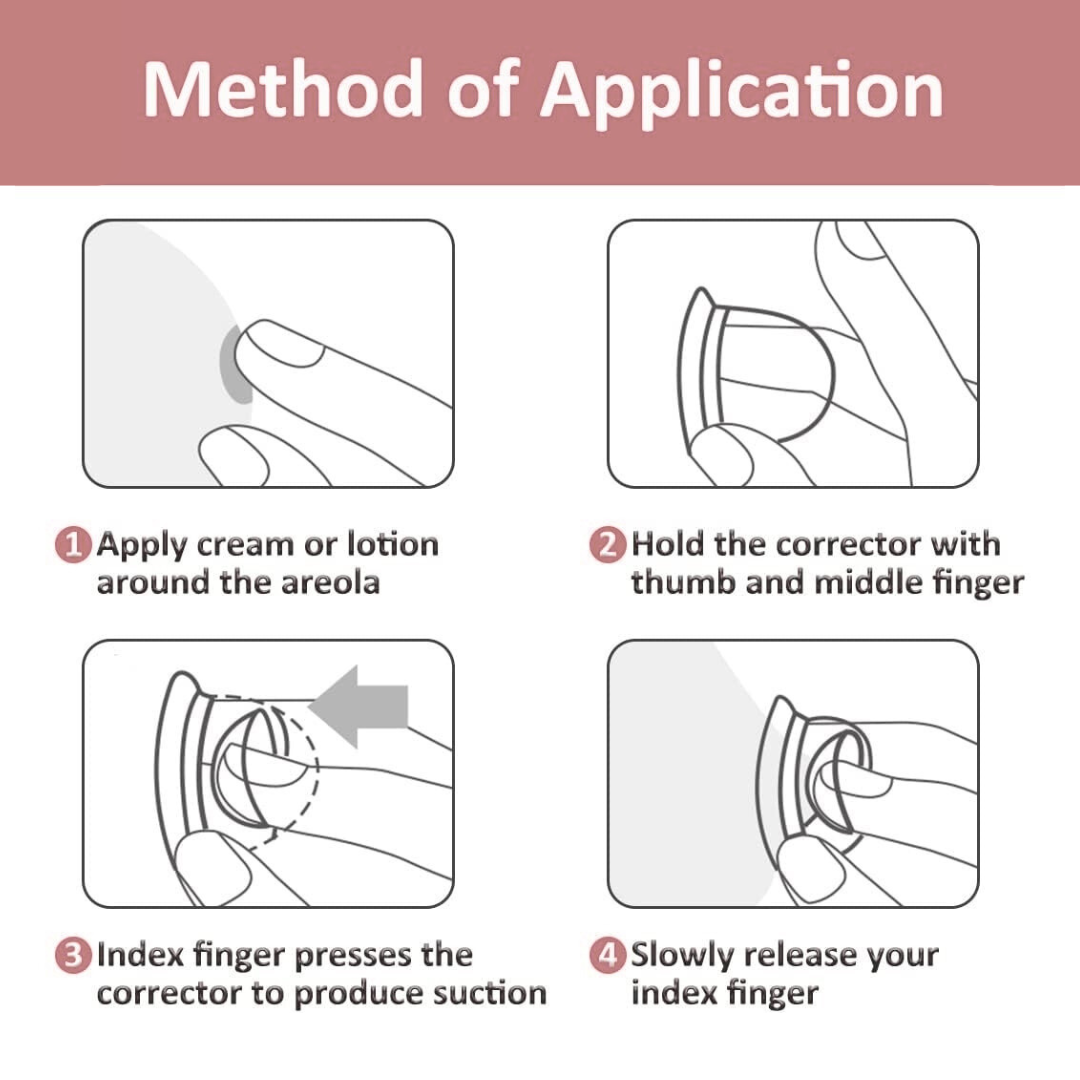 Method of Application

1 Apply cream or lotion around the areola

2 Hold the corrector with thumb and middle finger

3 Index finger presses the corrector to produce suction

4 Slowly release your index finger