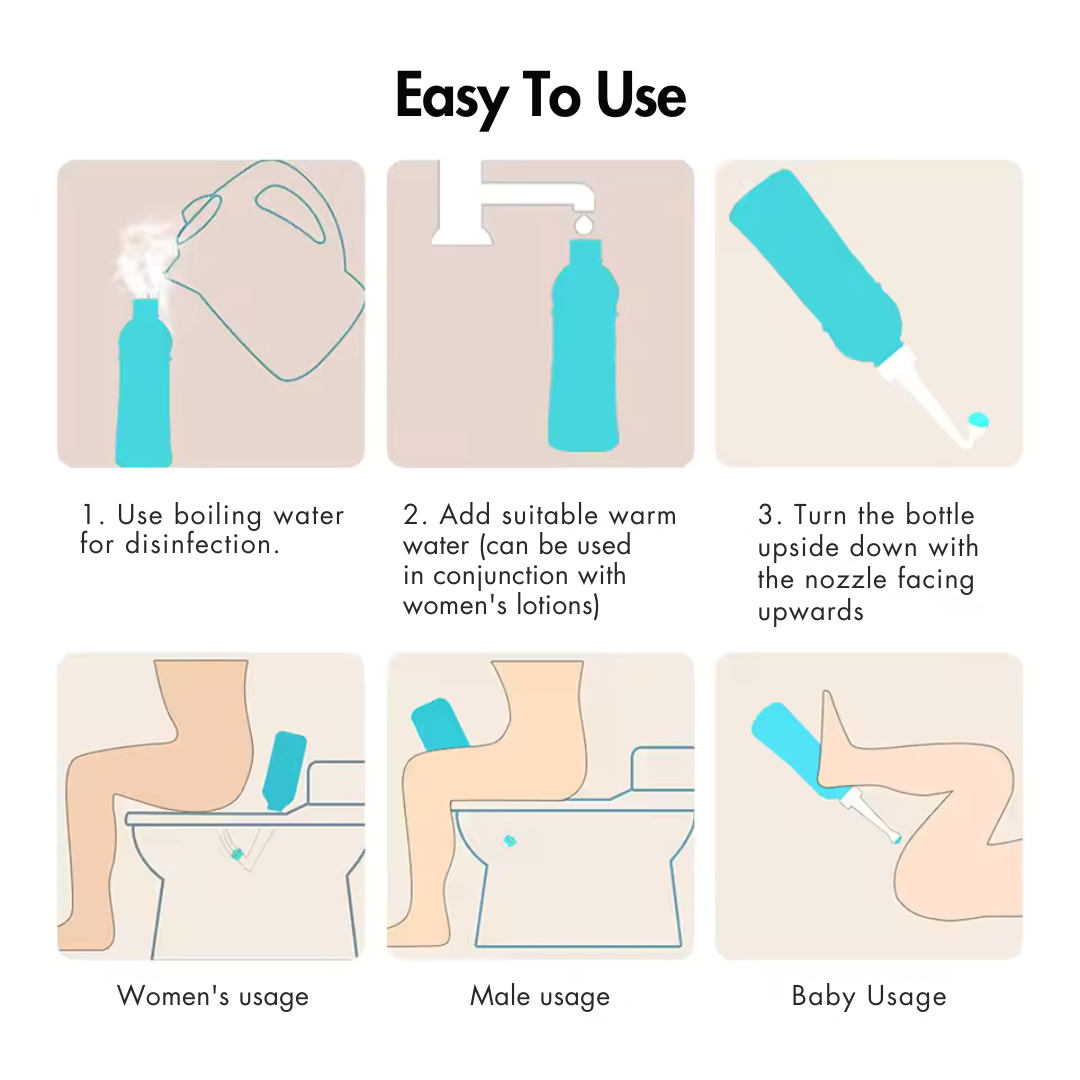 Easy To Use

1. Use boiling water for disinfection.

2. Add suitable warm water (can be used in conjunction with women's lotions)

3. Turn the bottle upside down with the nozzle facing upwards

Women's usage

Male usage

Baby Usage