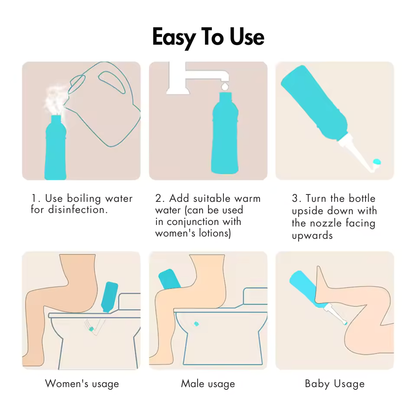 Easy To Use

1. Use boiling water for disinfection.

2. Add suitable warm water (can be used in conjunction with women's lotions)

3. Turn the bottle upside down with the nozzle facing upwards

Women's usage

Male usage

Baby Usage